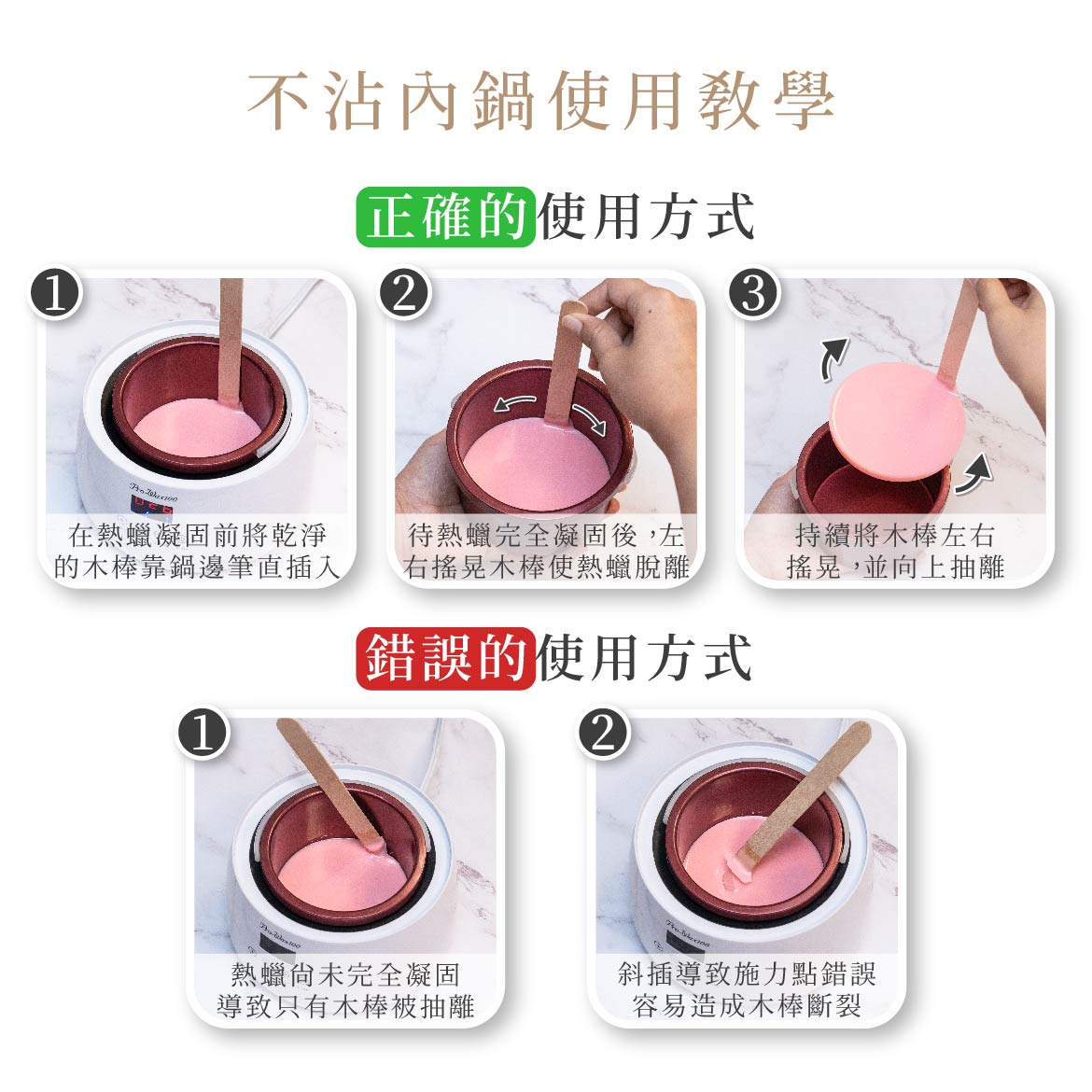 不沾內鍋使用教學

正確的使用方式

1
Pro-Wax100
在熱蠟凝固前將乾淨的木棒靠鍋邊筆直插入

2
待熱蠟完全凝固後，左右搖晃木棒使熱蠟脫離

3
持續將木棒左右搖晃，並向上抽離

錯誤的使用方式

1
Pro-Wax100
熱蠟尚未完全凝固導致只有木棒被抽離

2
Pro-Wax100
斜插導致施力點錯誤容易造成木棒斷裂