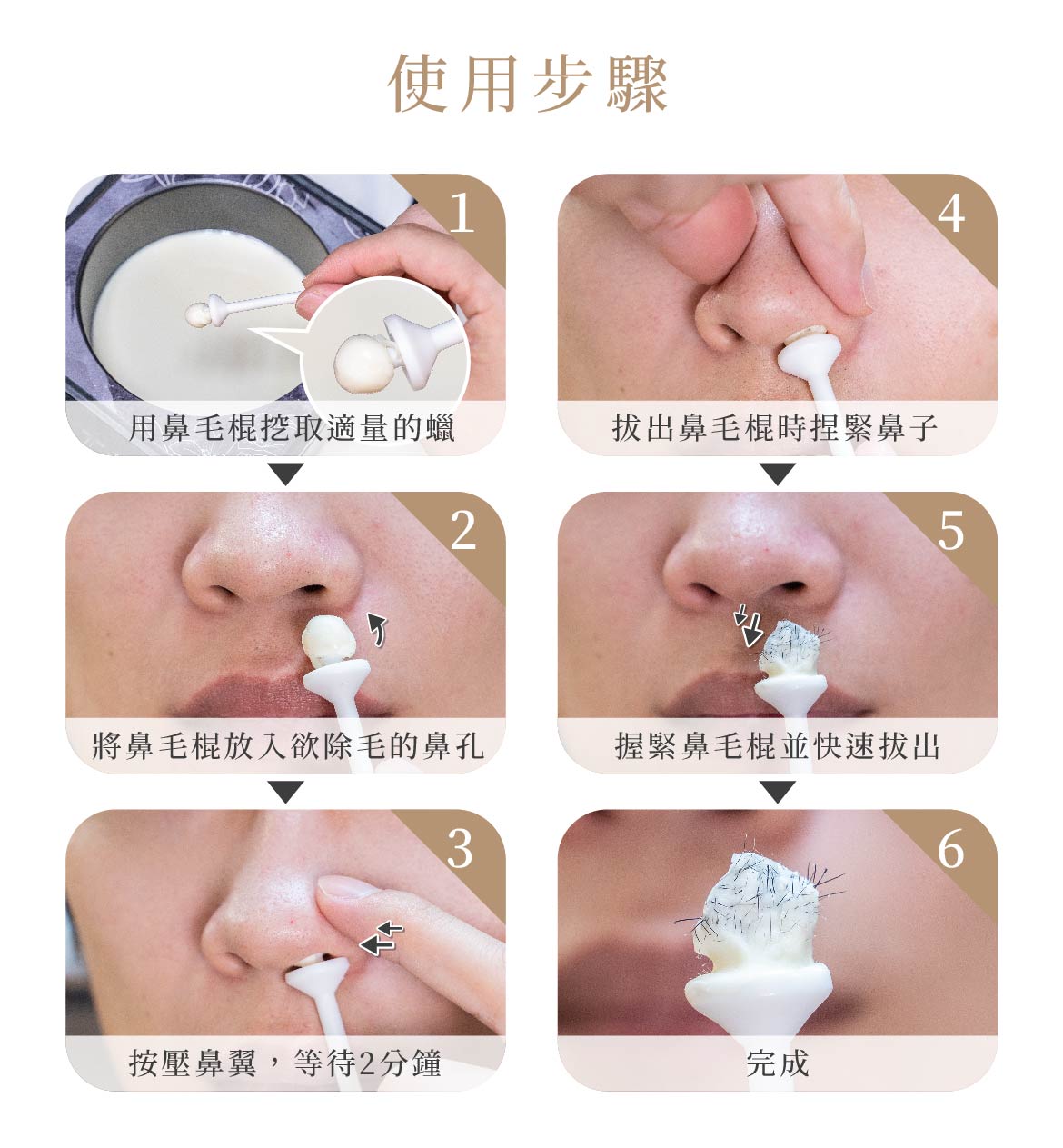 使用步驟

1
用鼻毛棍挖取適量的蠟

2
將鼻毛棍放入欲除毛的鼻孔

3
按壓鼻翼，等待2分鐘

4
拔出鼻毛棍時捏緊鼻子

5
握緊鼻毛棍並快速拔出

6
完成