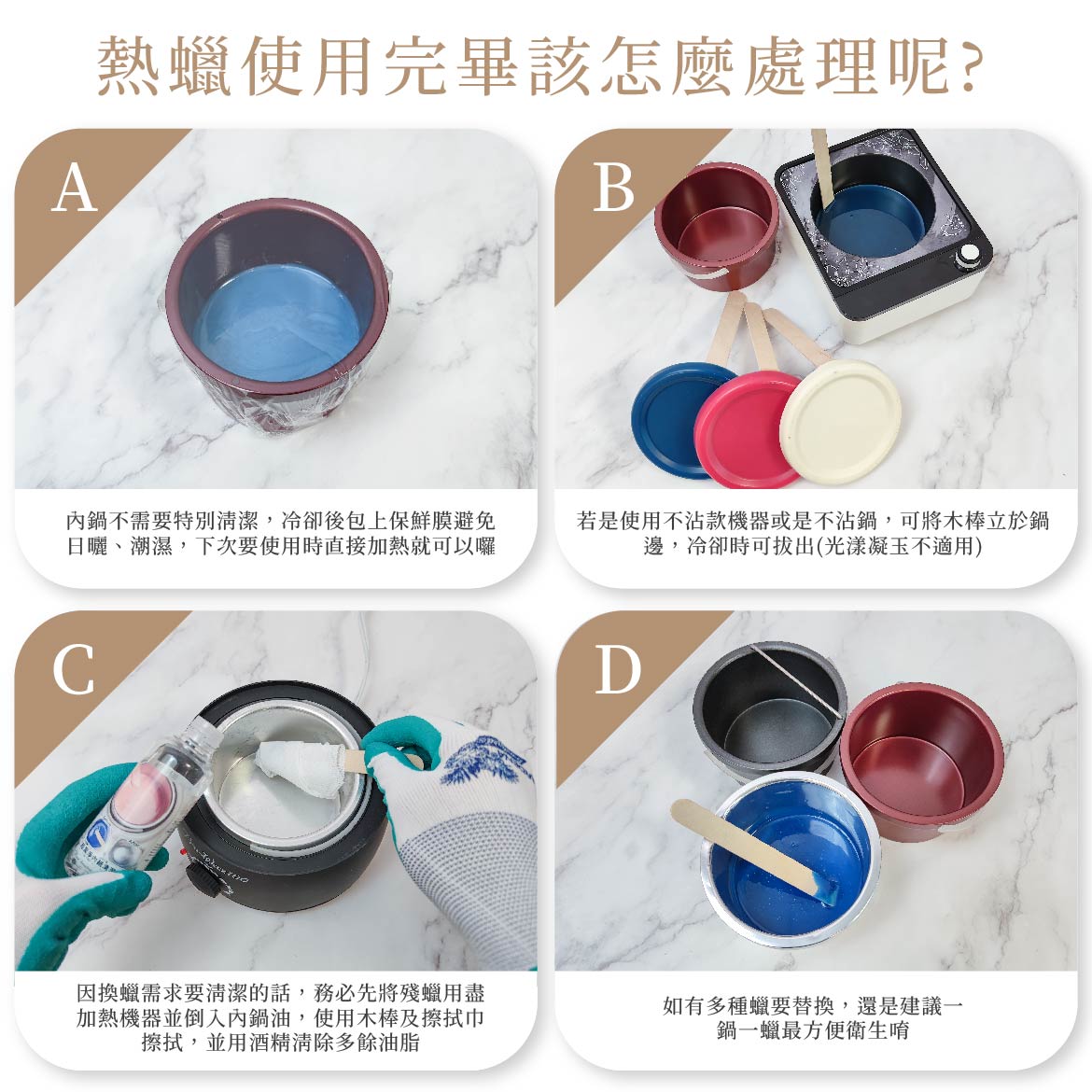 熱蠟使用完畢該怎麼處理呢?

A

內鍋不需要特別清潔，冷卻後包上保鮮膜避免日曬、潮濕，下次要使用時直接加熱就可以囉

B

若是使用不沾款機器或是不沾鍋，可將木棒立於鍋邊，冷卻時可拔出(光漾凝玉不適用)

C

因換蠟需求要清潔的話，務必先將殘蠟用盡加熱機器並倒入內鍋油，使用木棒及擦拭巾擦拭，並用酒精清除多餘油脂

D

如有多種蠟要替換，還是建議一鍋一蠟最方便衛生唷