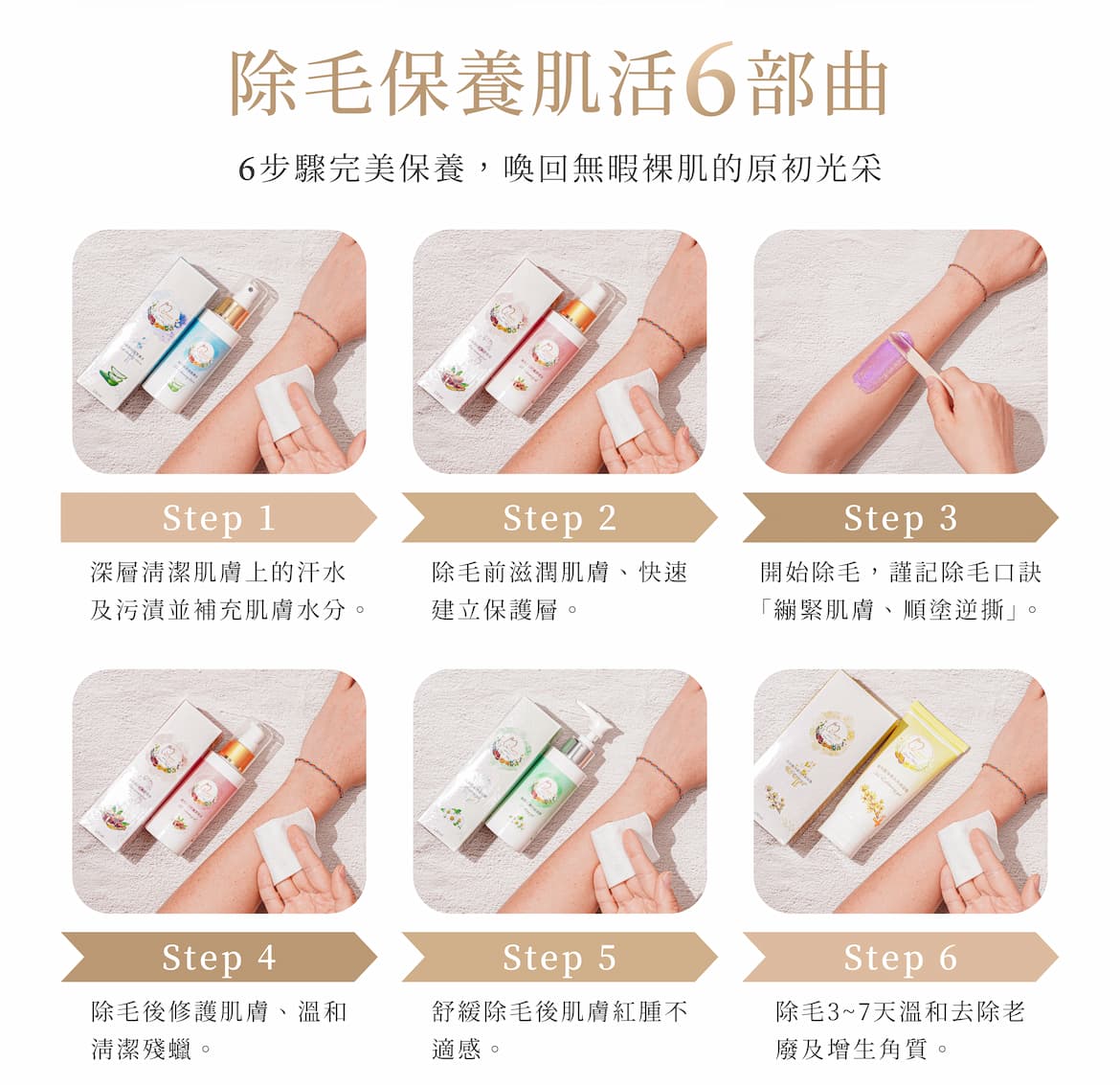 除毛保養肌活6部曲

6步驟完美保養，喚回無暇裸肌的原初光采

Step 1

深層清潔肌膚上的汗水及污漬並補充肌膚水分。

Step 2

除毛前滋潤肌膚、快速建立保護層。

Step 3

開始除毛，謹記除毛口訣「繃緊肌膚、順塗逆撕」。

Step 4

除毛後修護肌膚、溫和清潔殘蠟。

Step 5

舒緩除毛後肌膚紅腫不適感。

Step 6

除毛3~7天溫和去除老廢及增生角質。