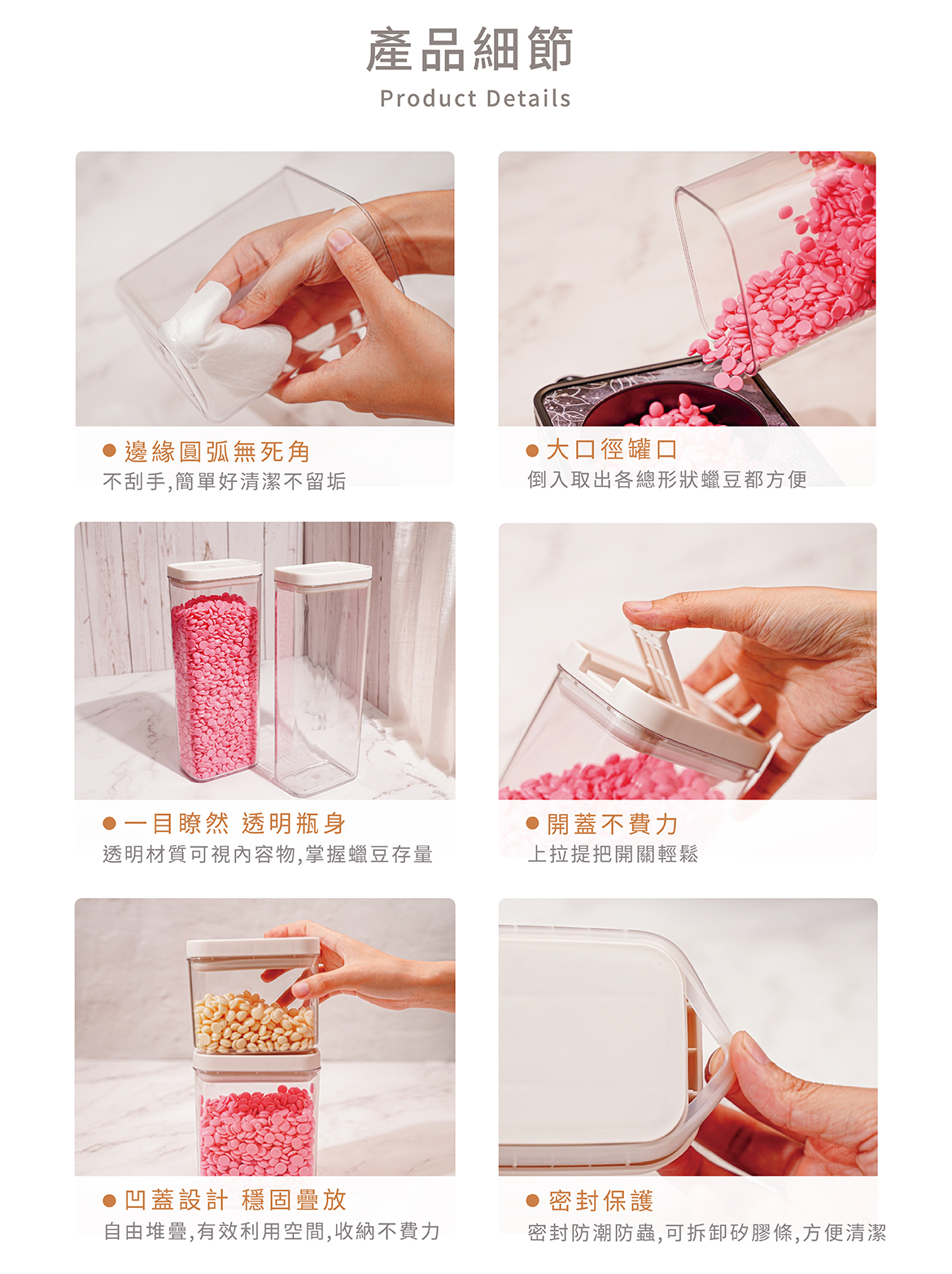 產品細節
Product Details

● 邊緣圓弧無死角
不刮手,簡單好清潔不留垢

● 大口徑罐口
倒入取出各總形狀蠟豆都方便

● 一目瞭然 透明瓶身
透明材質可視內容物,掌握蠟豆存量

● 開蓋不費力
上拉提把開關輕鬆

● 凹蓋設計 穩固疊放
自由堆疊,有效利用空間,收納不費力

● 密封保護
密封防潮防蟲,可拆卸矽膠條,方便清潔