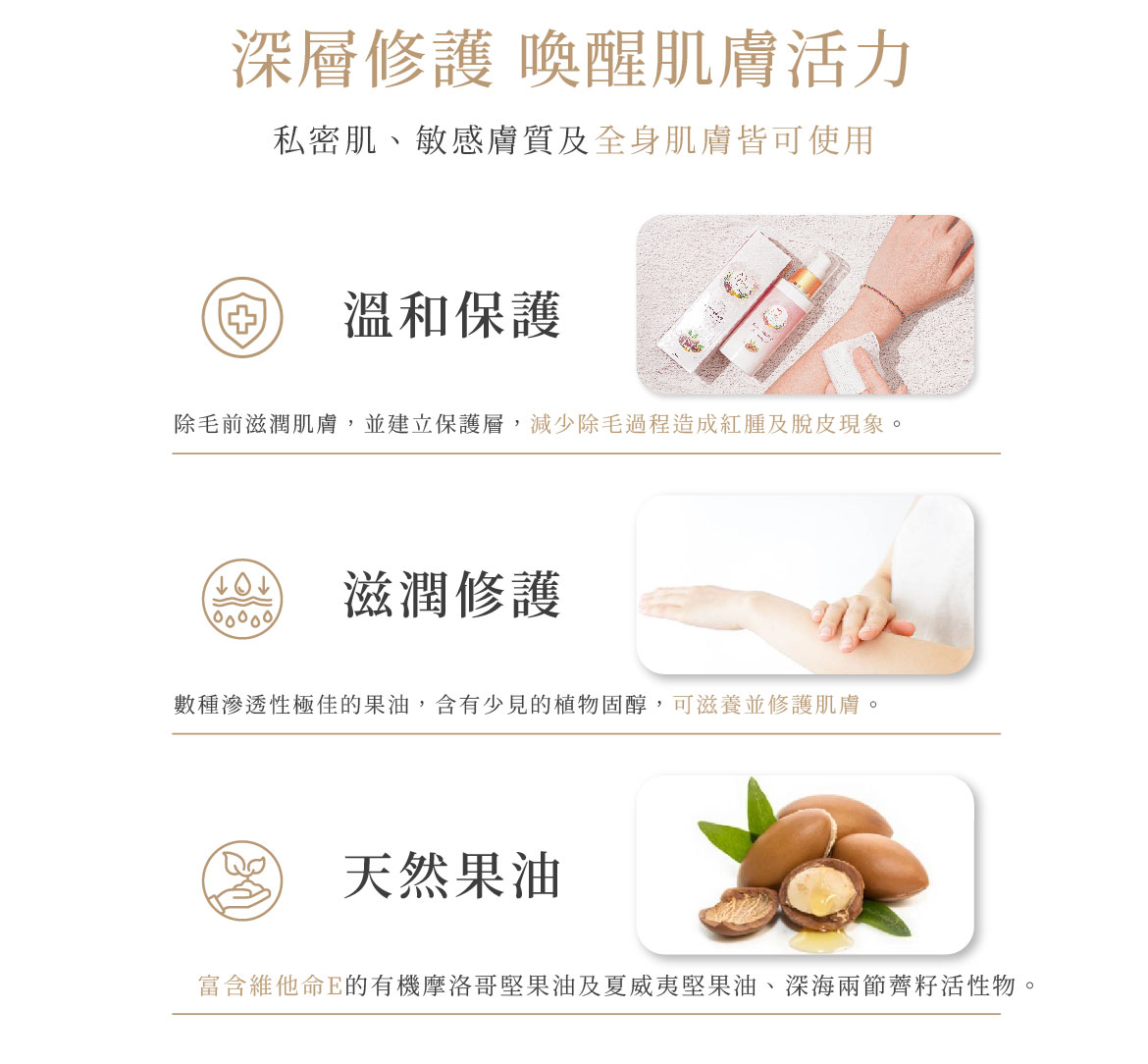 深層修護 喚醒肌膚活力

私密肌、敏感膚質及全身肌膚皆可使用

溫和保護

除毛前滋潤肌膚，並建立保護層，減少除毛過程造成紅腫及脫皮現象。

滋潤修護

數種滲透性極佳的果油，含有少見的植物固醇，可滋養並修護肌膚。

天然果油

富含維他命E的有機摩洛哥堅果油及夏威夷堅果油、深海兩節薺籽活性物。