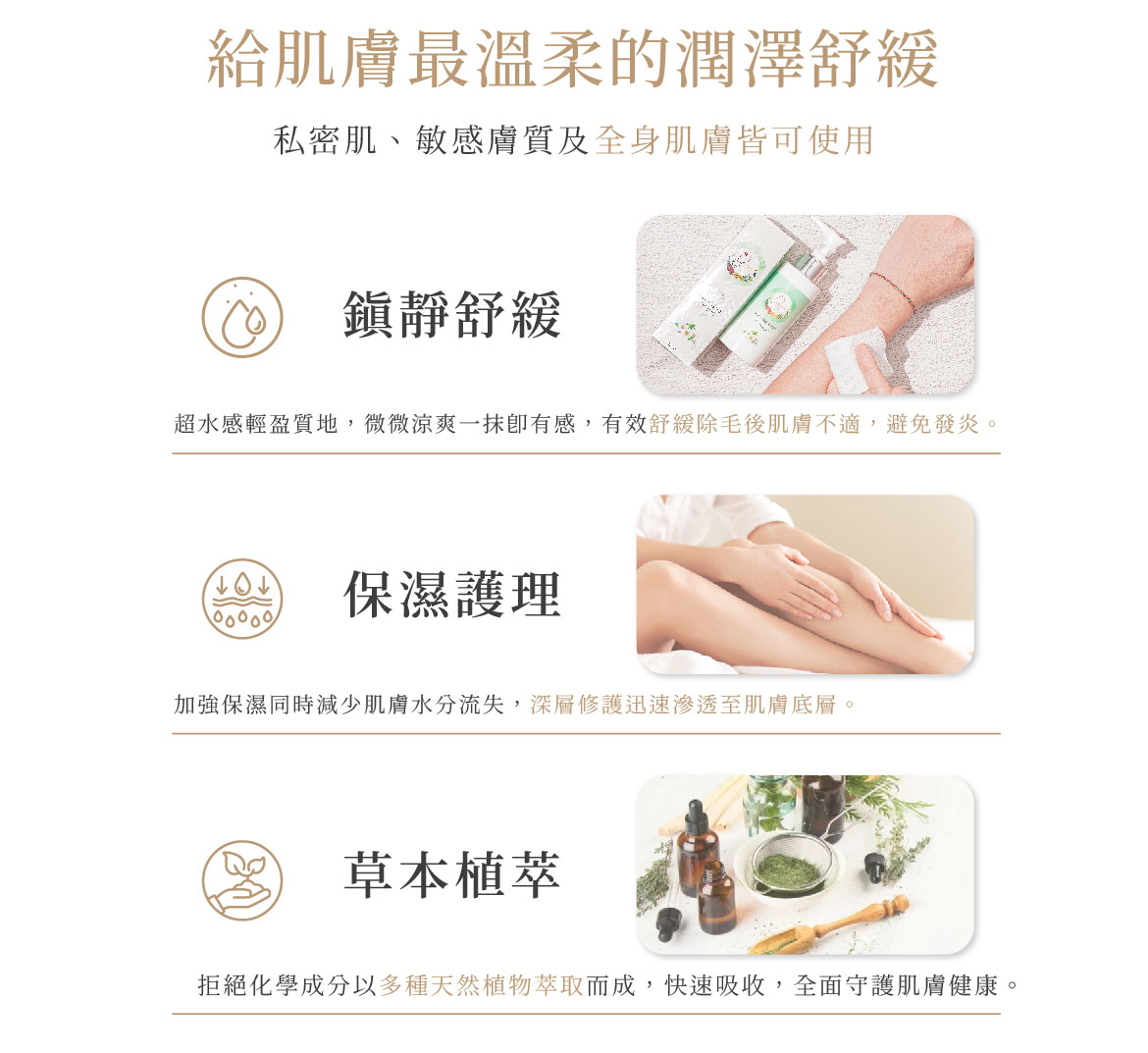 給肌膚最溫柔的潤澤舒緩

私密肌、敏感膚質及全身肌膚皆可使用

鎮靜舒緩

超水感輕盈質地，微微涼爽一抹即有感，有效舒緩除毛後肌膚不適，避免發炎。

保濕護理

加強保濕同時減少肌膚水分流失，深層修護迅速滲透至肌膚底層。

草本植萃

拒絕化學成分以多種天然植物萃取而成，快速吸收，全面守護肌膚健康。